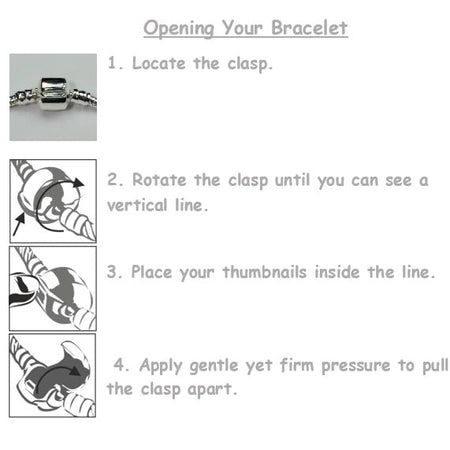 Opening Your Bracelet

1. Locate the clasp.

2. Rotate the clasp until you can see a vertical line.

3. Place your thumbnails inside the line.

4. Apply gentle yet firm pressure to pull the clasp apart.